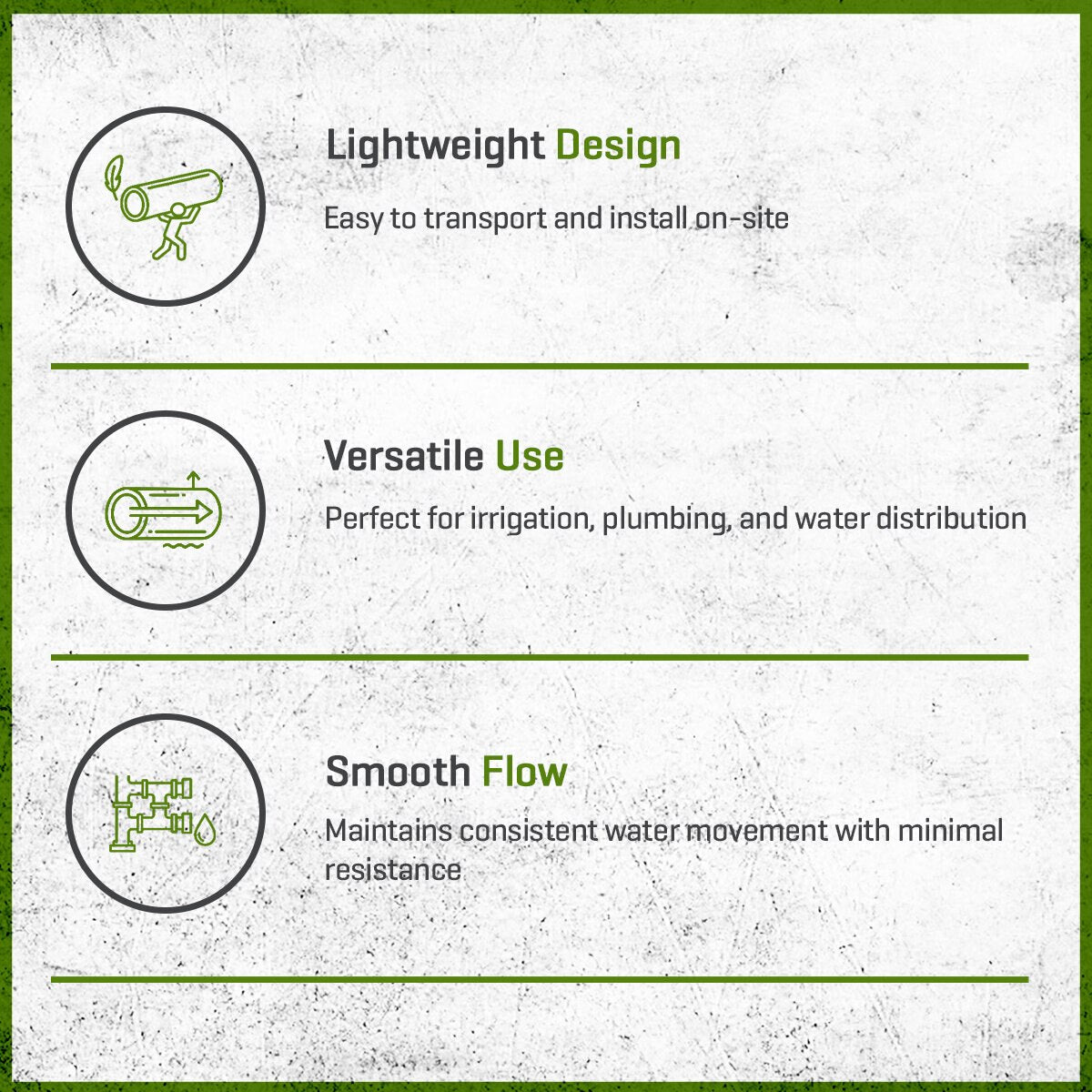 Lightweight Design

Easy to transport and install on-site

Versatile Use

Perfect for irrigation, plumbing, and water distribution

Smooth Flow

Maintains consistent water movement with minimal resistance