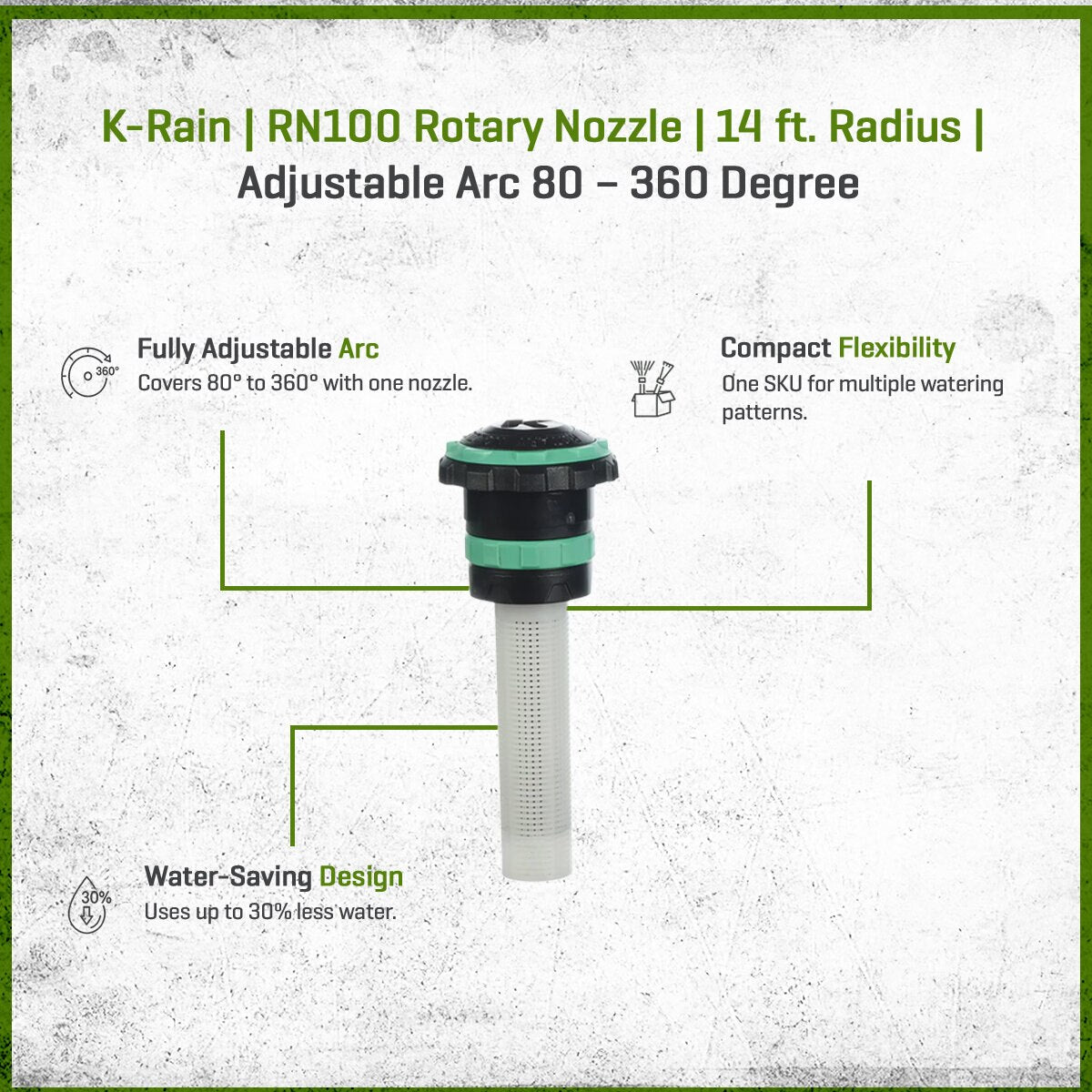 K-Rain | RN100 Rotary Nozzle | 14 ft. Radius | Adjustable Arc 80 – 360 Degree

360°

Fully Adjustable Arc
Covers 80° to 360° with one nozzle.

Compact Flexibility
One SKU for multiple watering patterns.

30%

Water-Saving Design
Uses up to 30% less water.