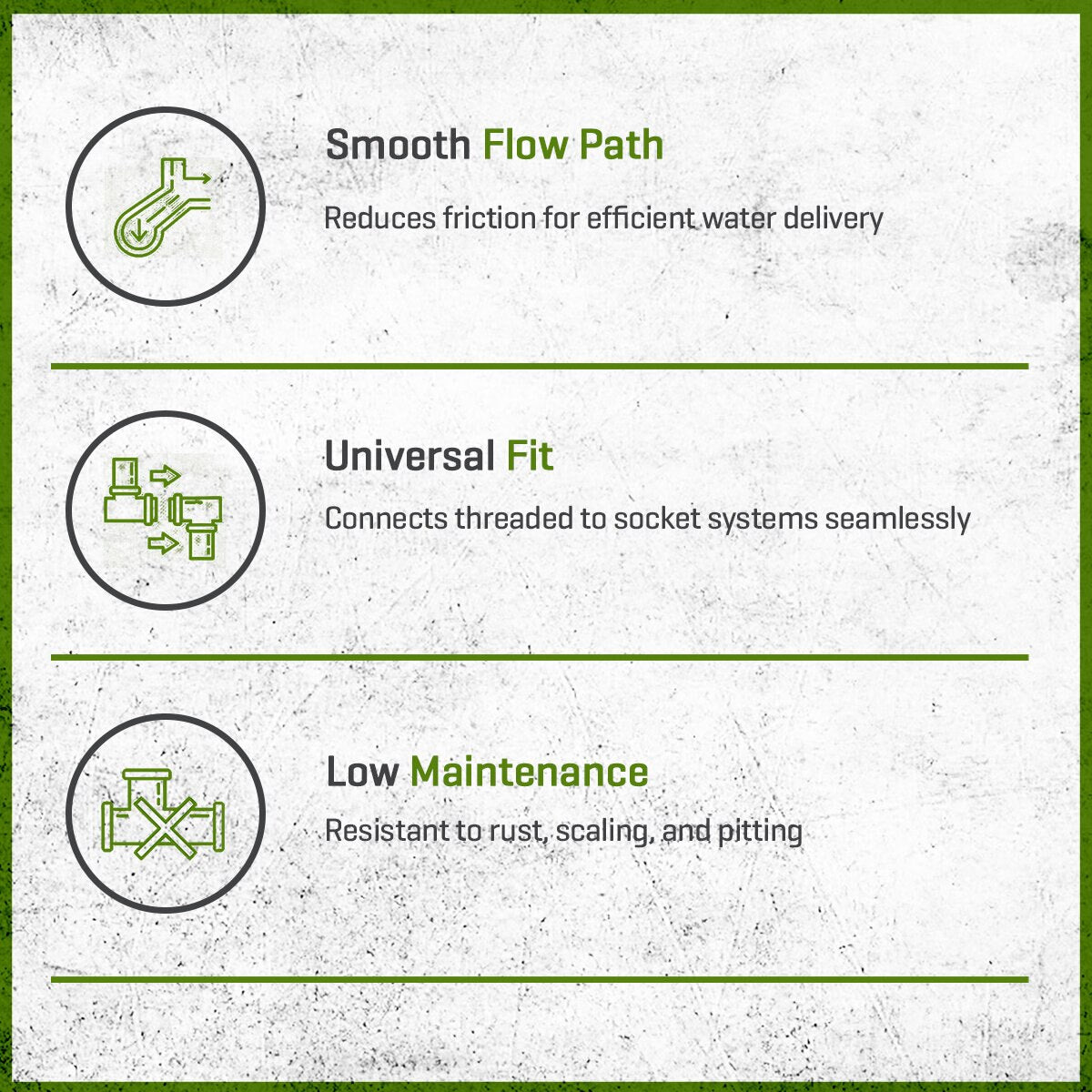 Smooth Flow Path

Reduces friction for efficient water delivery

Universal Fit

Connects threaded to socket systems seamlessly

Low Maintenance

Resistant to rust, scaling, and pitting