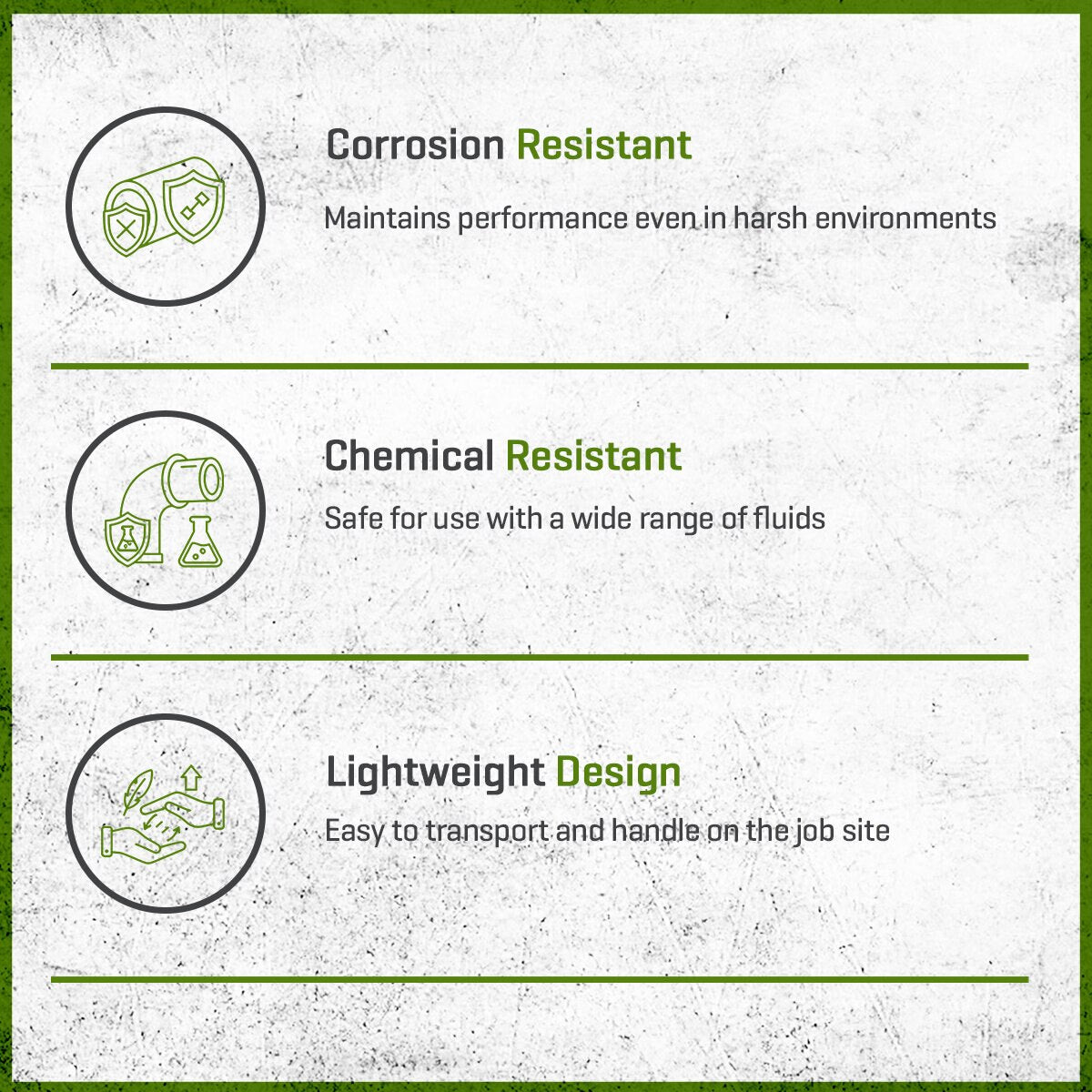 Corrosion Resistant

Maintains performance even in harsh environments

Chemical Resistant

Safe for use with a wide range of fluids

Lightweight Design

Easy to transport and handle on the job site