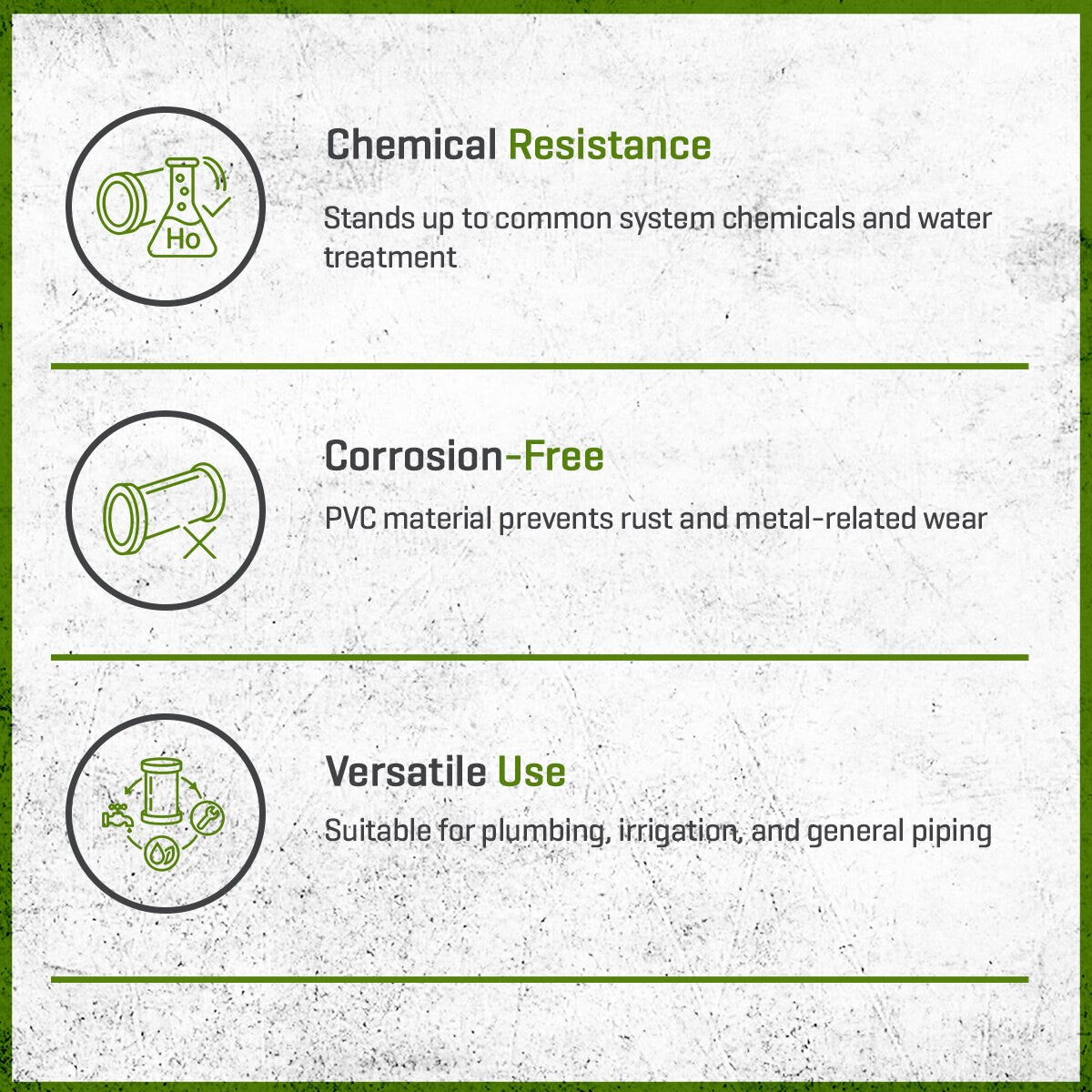 Ho

Chemical Resistance

Stands up to common system chemicals and water treatment

Corrosion-Free

PVC material prevents rust and metal-related wear

Versatile Use

Suitable for plumbing, irrigation, and general piping