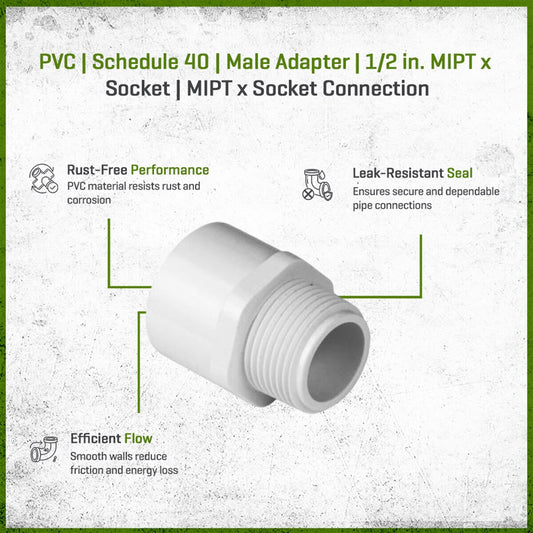 PVC | Schedule 40 | Male Adapter | 1/2 in. MIPT x Socket | MIPT x Socket Connection

Rust-Free Performance
PVC material resists rust and corrosion

Leak-Resistant Seal
Ensures secure and dependable pipe connections

Efficient Flow
Smooth walls reduce friction and energy loss