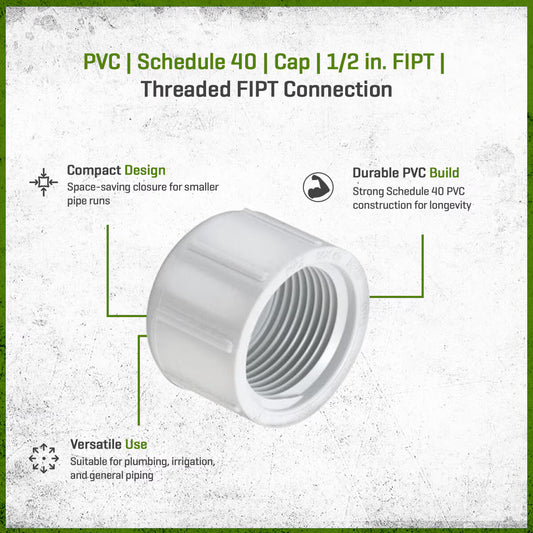 PVC | Schedule 40 | Cap | 1/2 in. FIPT |
Threaded FIPT Connection

Compact Design
Space-saving closure for smaller pipe runs

Durable PVC Build
Strong Schedule 40 PVC construction for longevity

Versatile Use
Suitable for plumbing, irrigation, and general piping