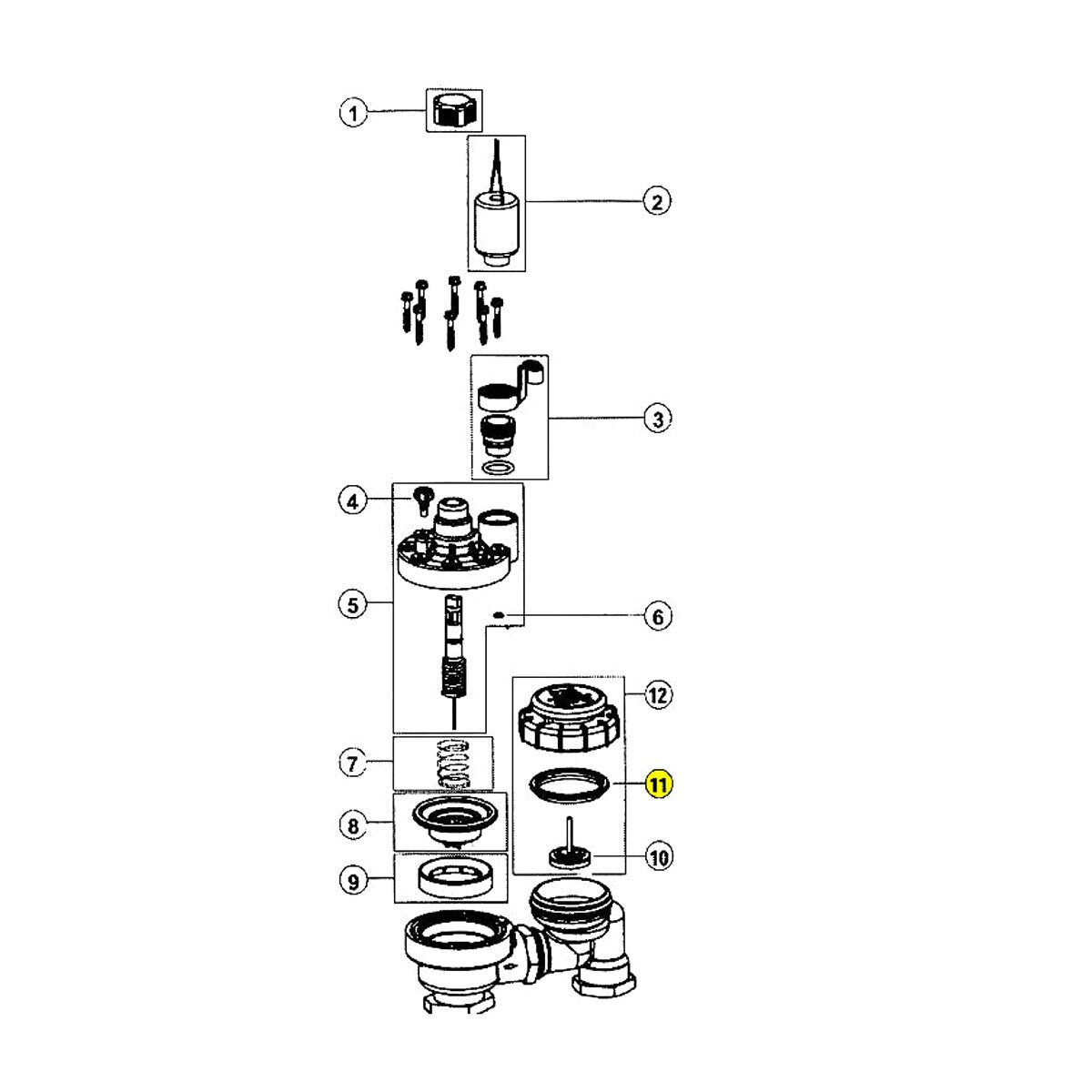 1
2
3
4
5
6
12
7
11
8
10
9