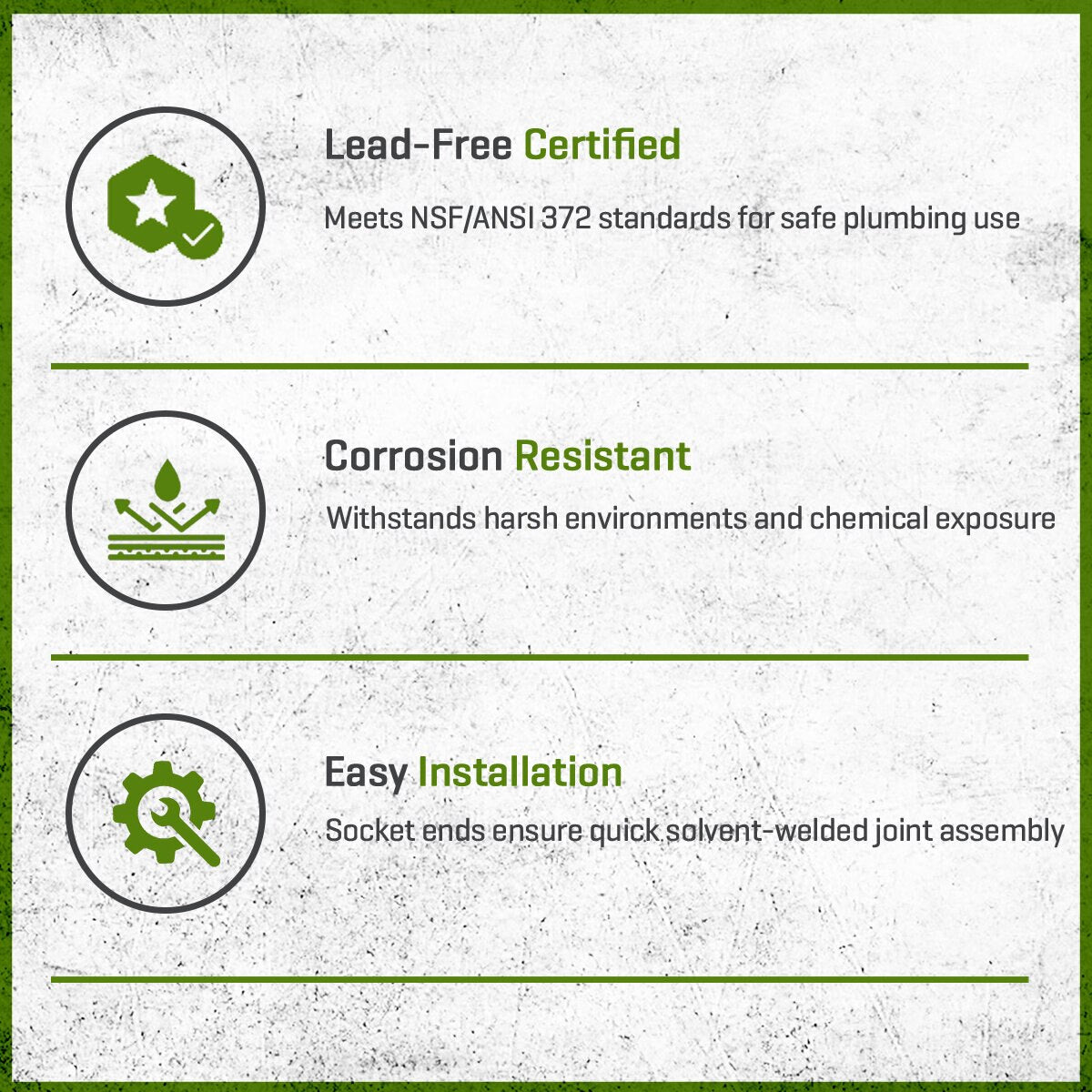 Lead-Free Certified

Meets NSF/ANSI 372 standards for safe plumbing use

Corrosion Resistant

Withstands harsh environments and chemical exposure

Easy Installation

Socket ends ensure quick solvent-welded joint assembly