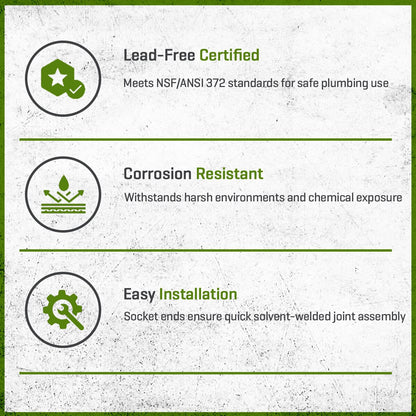 Lead-Free Certified

Meets NSF/ANSI 372 standards for safe plumbing use

Corrosion Resistant

Withstands harsh environments and chemical exposure

Easy Installation

Socket ends ensure quick solvent-welded joint assembly