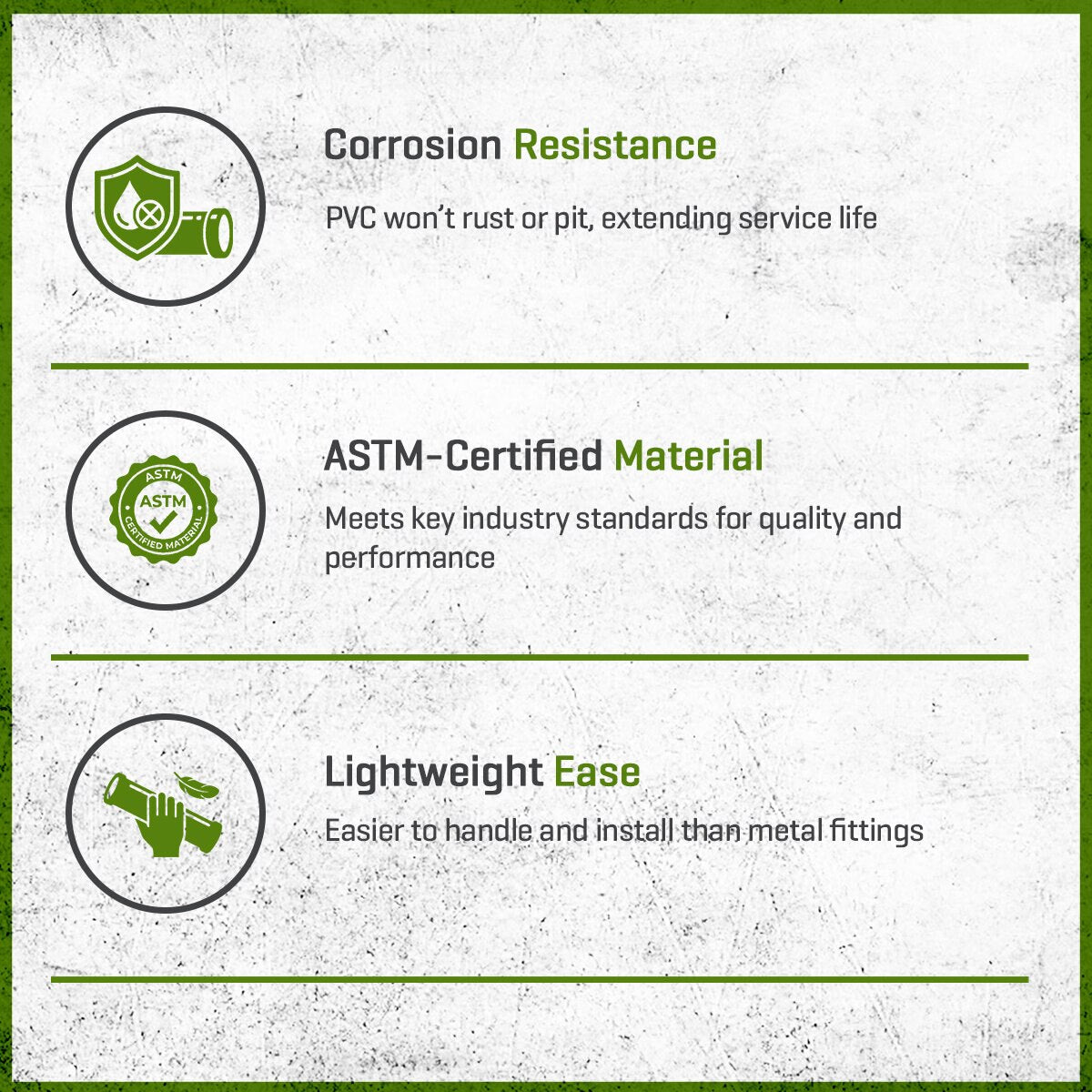 Corrosion Resistance

PVC won't rust or pit, extending service life

ASTM
ASTM
CERTIFIED MATERIAL

ASTM-Certified Material

Meets key industry standards for quality and performance

Lightweight Ease

Easier to handle and install than metal fittings