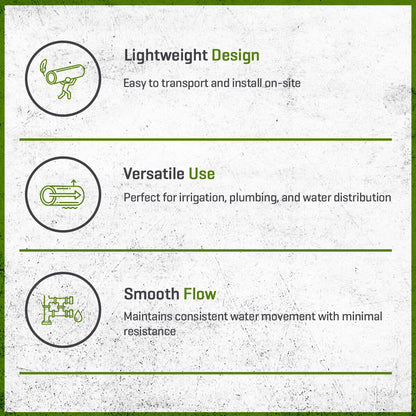 Lightweight Design

Easy to transport and install on-site

Versatile Use

Perfect for irrigation, plumbing, and water distribution

Smooth Flow

Maintains consistent water movement with minimal resistance