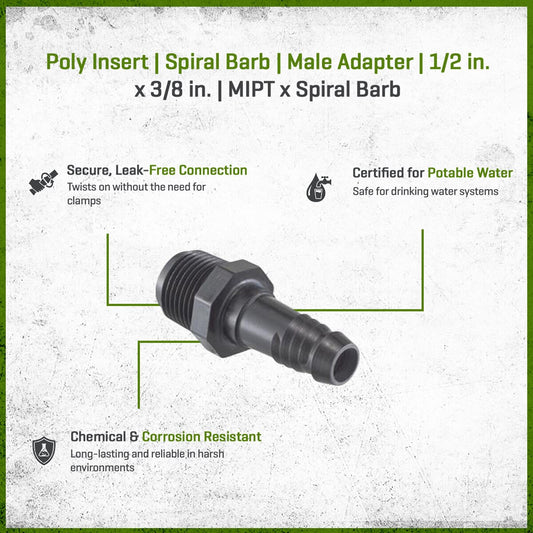 Poly Insert | Spiral Barb | Male Adapter | 1/2 in. x 3/8 in. | MIPT x Spiral Barb

Secure, Leak-Free Connection
Twists on without the need for clamps

Certified for Potable Water
Safe for drinking water systems

Chemical & Corrosion Resistant
Long-lasting and reliable in harsh environments