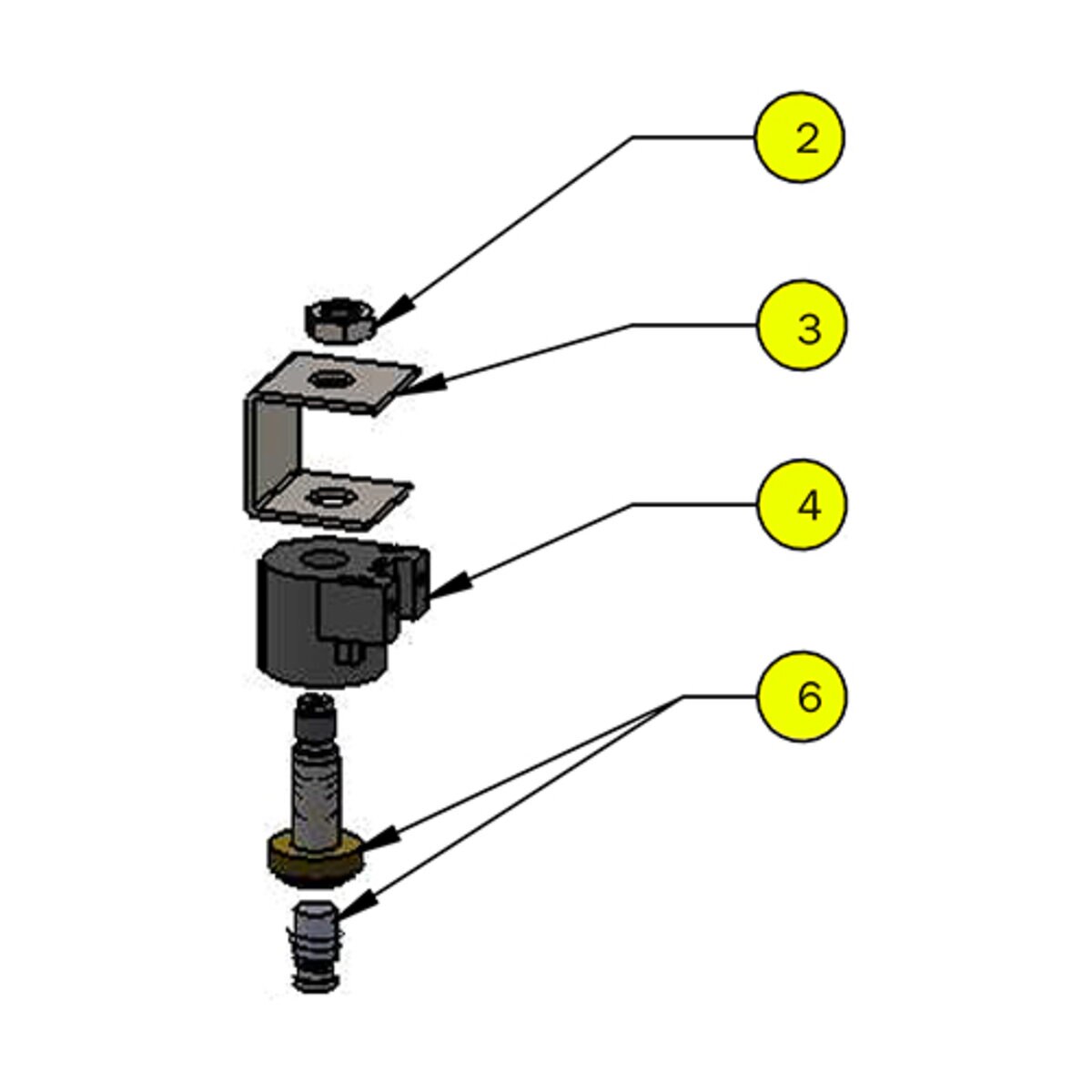 2
3
4
6