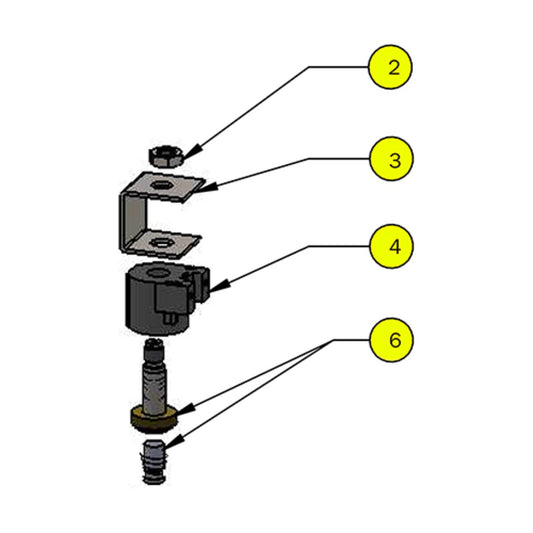 2
3
4
6