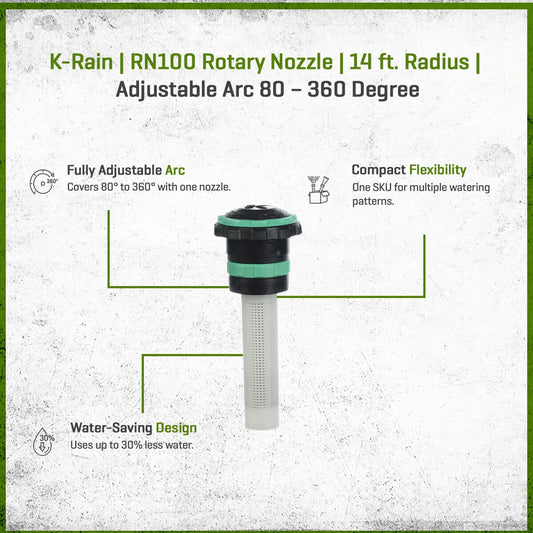 K-Rain | RN100 Rotary Nozzle | 14 ft. Radius |
Adjustable Arc 80 – 360 Degree

360°

Fully Adjustable Arc
Covers 80° to 360° with one nozzle.

Compact Flexibility
One SKU for multiple watering patterns.

30%

Water-Saving Design
Uses up to 30% less water.