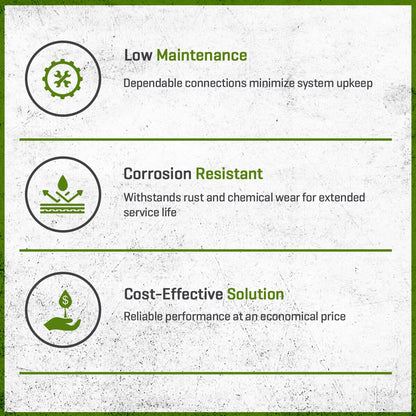 Low Maintenance

Dependable connections minimize system upkeep

Corrosion Resistant

Withstands rust and chemical wear for extended service life

Cost-Effective Solution

Reliable performance at an economical price