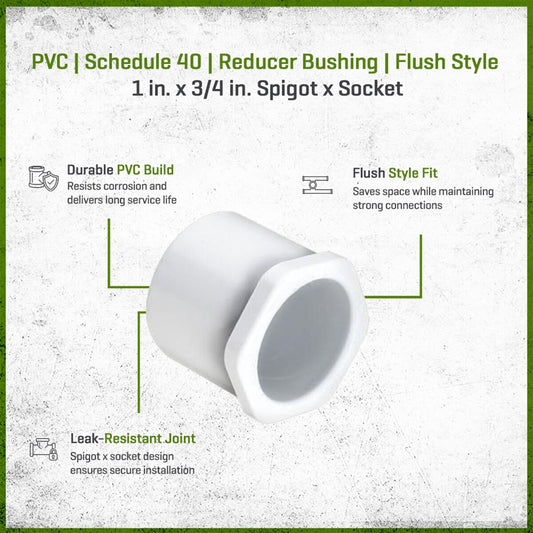 PVC | Schedule 40 | Reducer Bushing | Flush Style
1 in. x 3/4 in. Spigot x Socket

Durable PVC Build
Resists corrosion and delivers long service life

Flush Style Fit
Saves space while maintaining strong connections

Leak-Resistant Joint
Spigot x socket design ensures secure installation