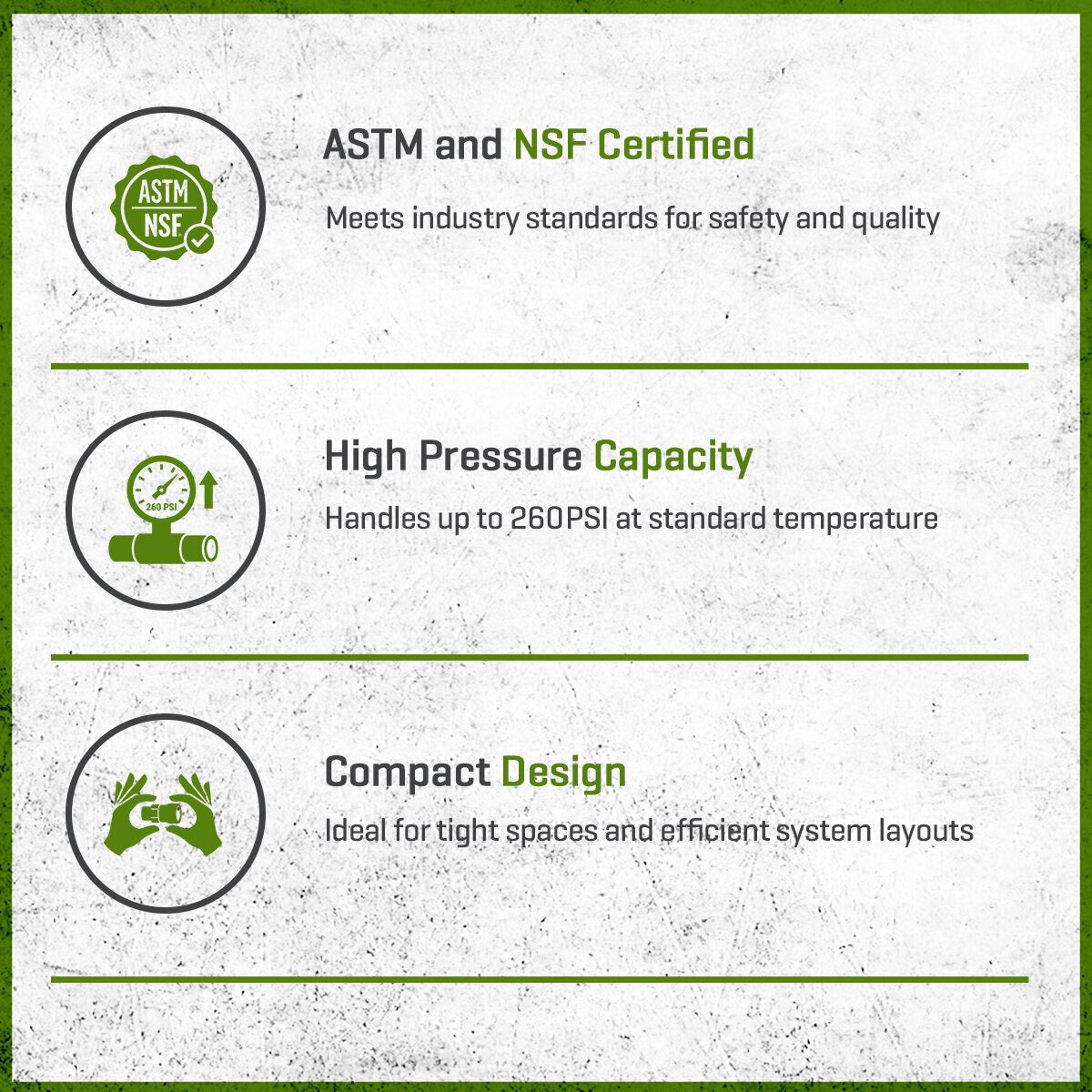 ASTM
NSF

ASTM and NSF Certified

Meets industry standards for safety and quality

260 PSI

High Pressure Capacity

Handles up to 260PSI at standard temperature

Compact Design

Ideal for tight spaces and efficient system layouts