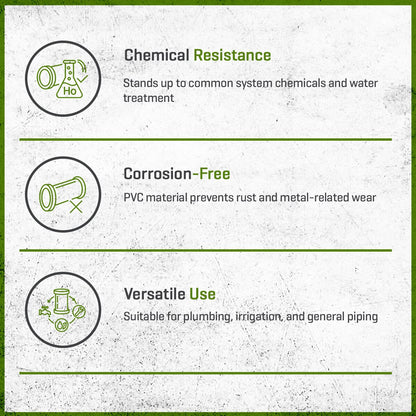 Ho

Chemical Resistance

Stands up to common system chemicals and water treatment

Corrosion-Free

PVC material prevents rust and metal-related wear

Versatile Use

Suitable for plumbing, irrigation, and general piping