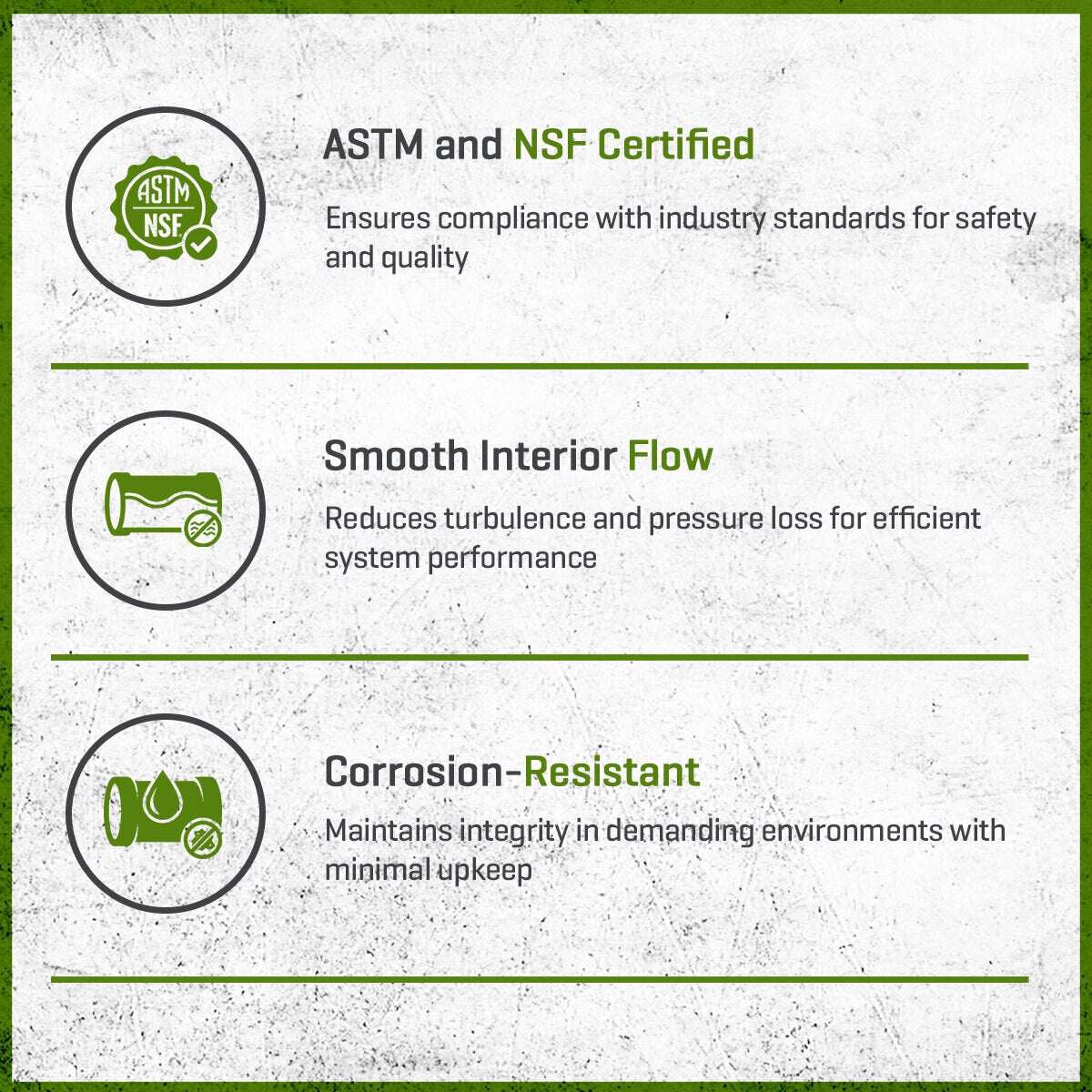 ASTM
NSF

ASTM and NSF Certified

Ensures compliance with industry standards for safety and quality

Smooth Interior Flow

Reduces turbulence and pressure loss for efficient system performance

Corrosion-Resistant

Maintains integrity in demanding environments with minimal upkeep