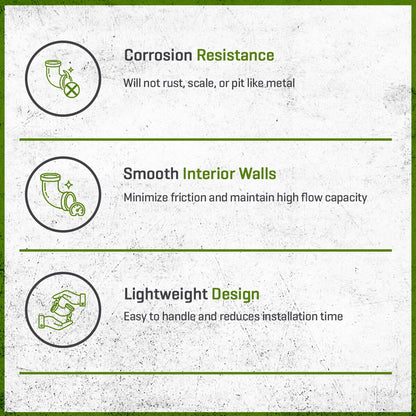 Corrosion Resistance

Will not rust, scale, or pit like metal

Smooth Interior Walls

Minimize friction and maintain high flow capacity

Lightweight Design

Easy to handle and reduces installation time