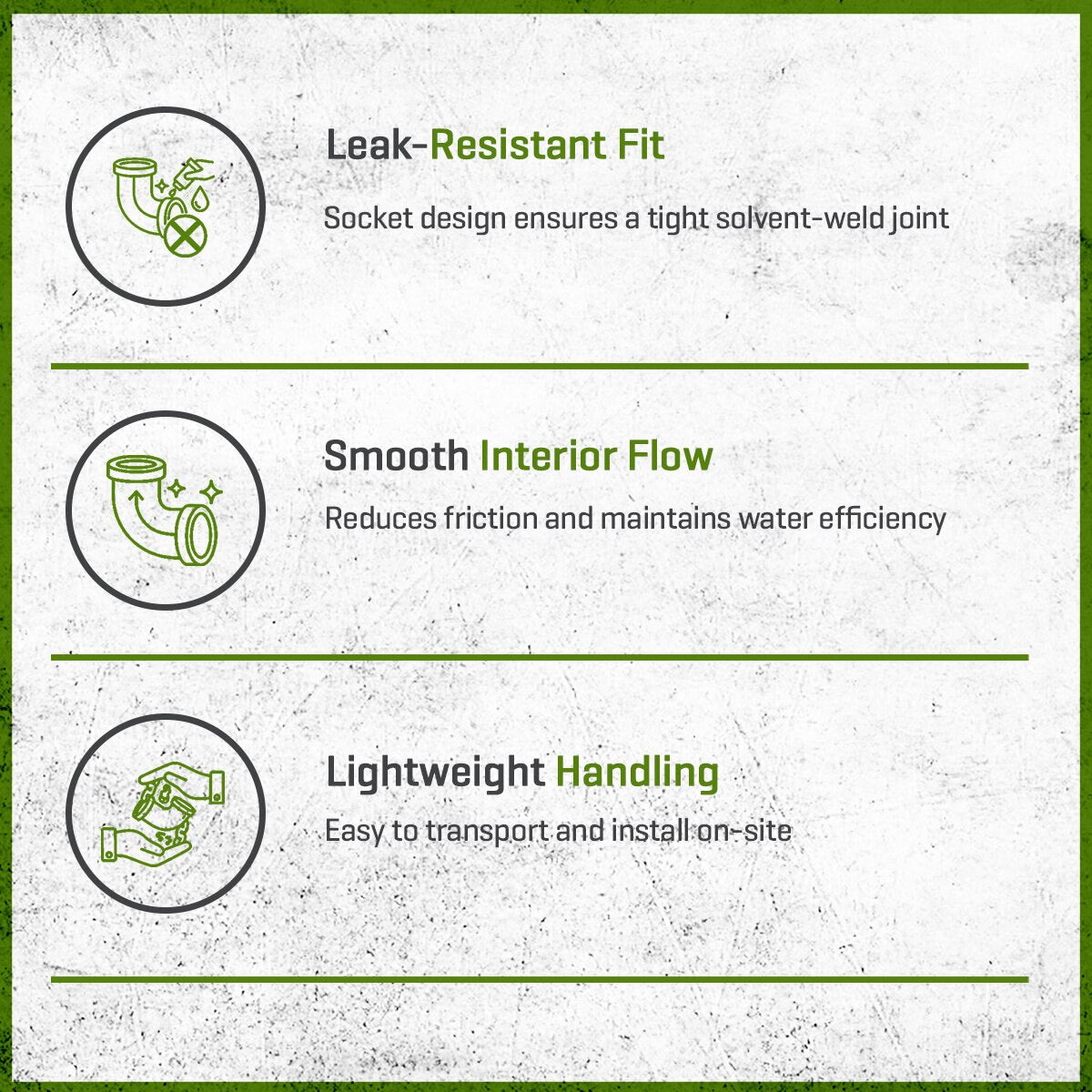 Leak-Resistant Fit

Socket design ensures a tight solvent-weld joint

Smooth Interior Flow

Reduces friction and maintains water efficiency

Lightweight Handling

Easy to transport and install on-site