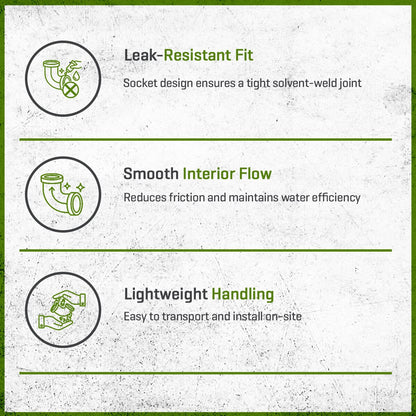 Leak-Resistant Fit

Socket design ensures a tight solvent-weld joint

Smooth Interior Flow

Reduces friction and maintains water efficiency

Lightweight Handling

Easy to transport and install on-site