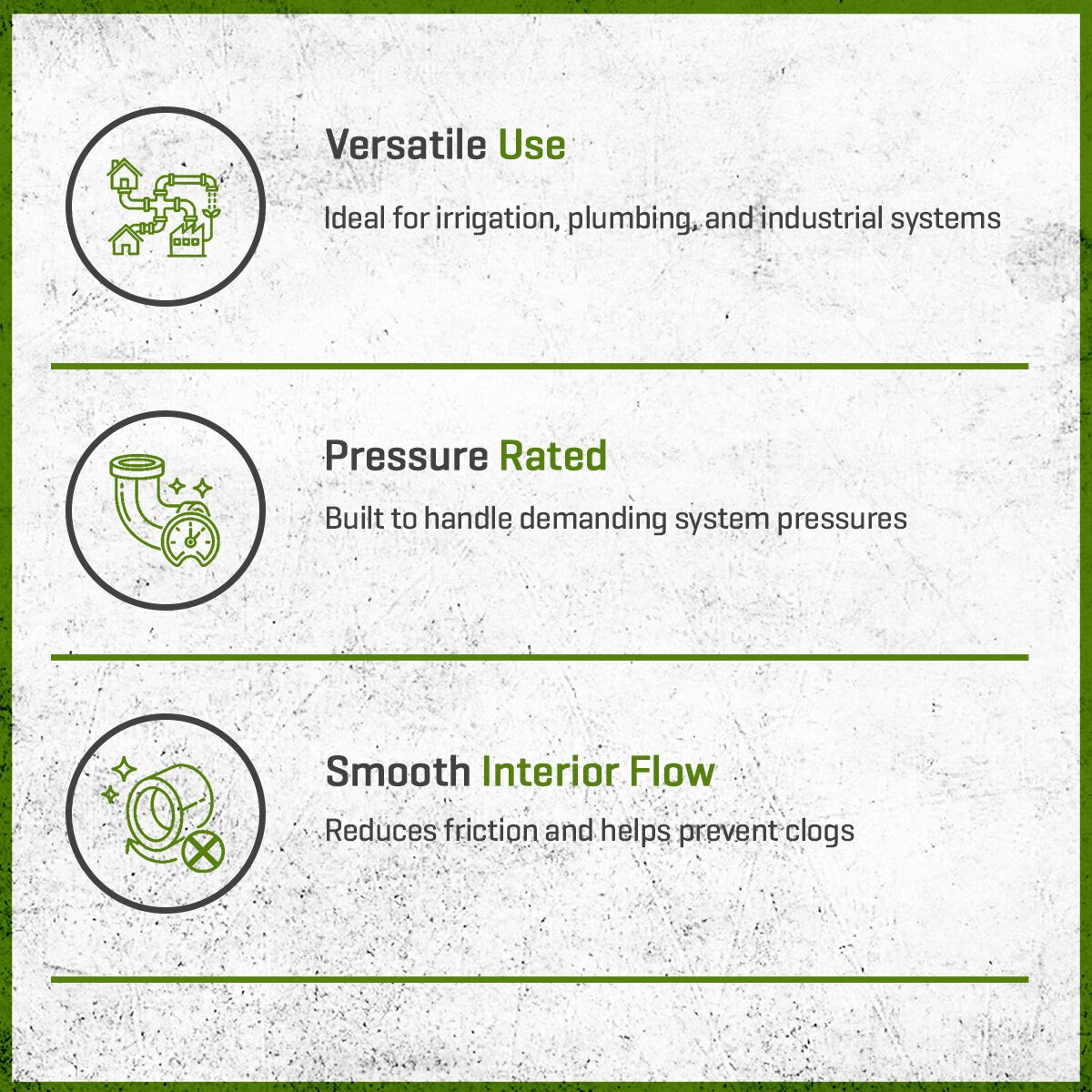 Versatile Use

Ideal for irrigation, plumbing, and industrial systems

Pressure Rated

Built to handle demanding system pressures

Smooth Interior Flow

Reduces friction and helps prevent clogs