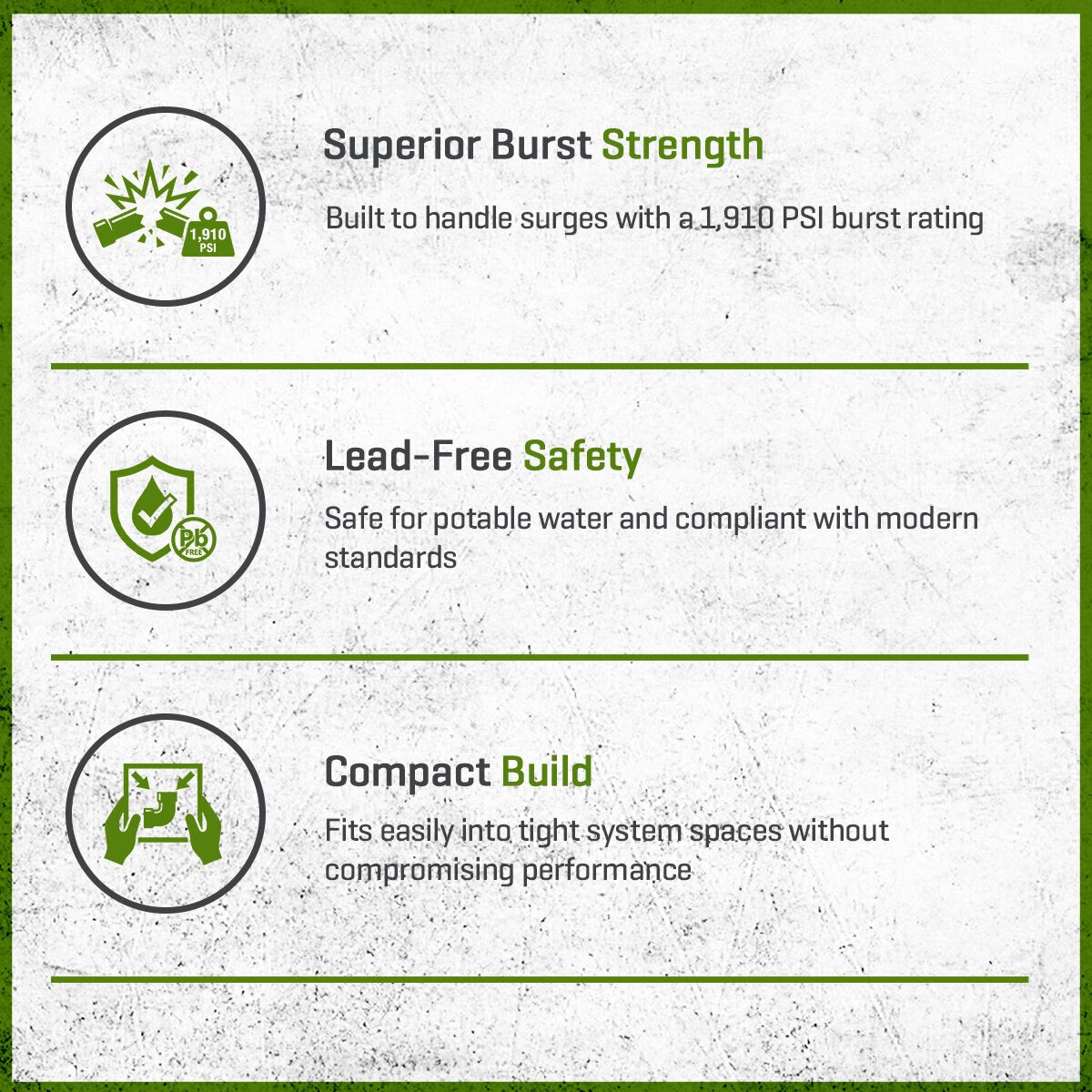 1,910
PSI

Superior Burst Strength

Built to handle surges with a 1,910 PSI burst rating

Pb
FREE

Lead-Free Safety

Safe for potable water and compliant with modern standards

Compact Build

Fits easily into tight system spaces without compromising performance