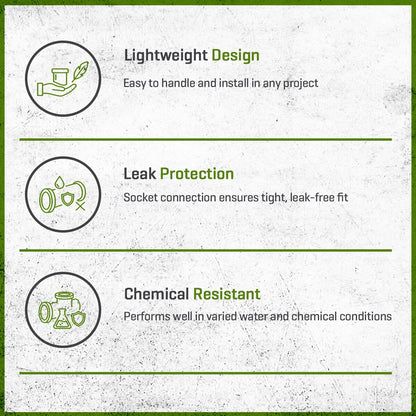 Lightweight Design

Easy to handle and install in any project

Leak Protection

Socket connection ensures tight, leak-free fit

Chemical Resistant

Performs well in varied water and chemical conditions