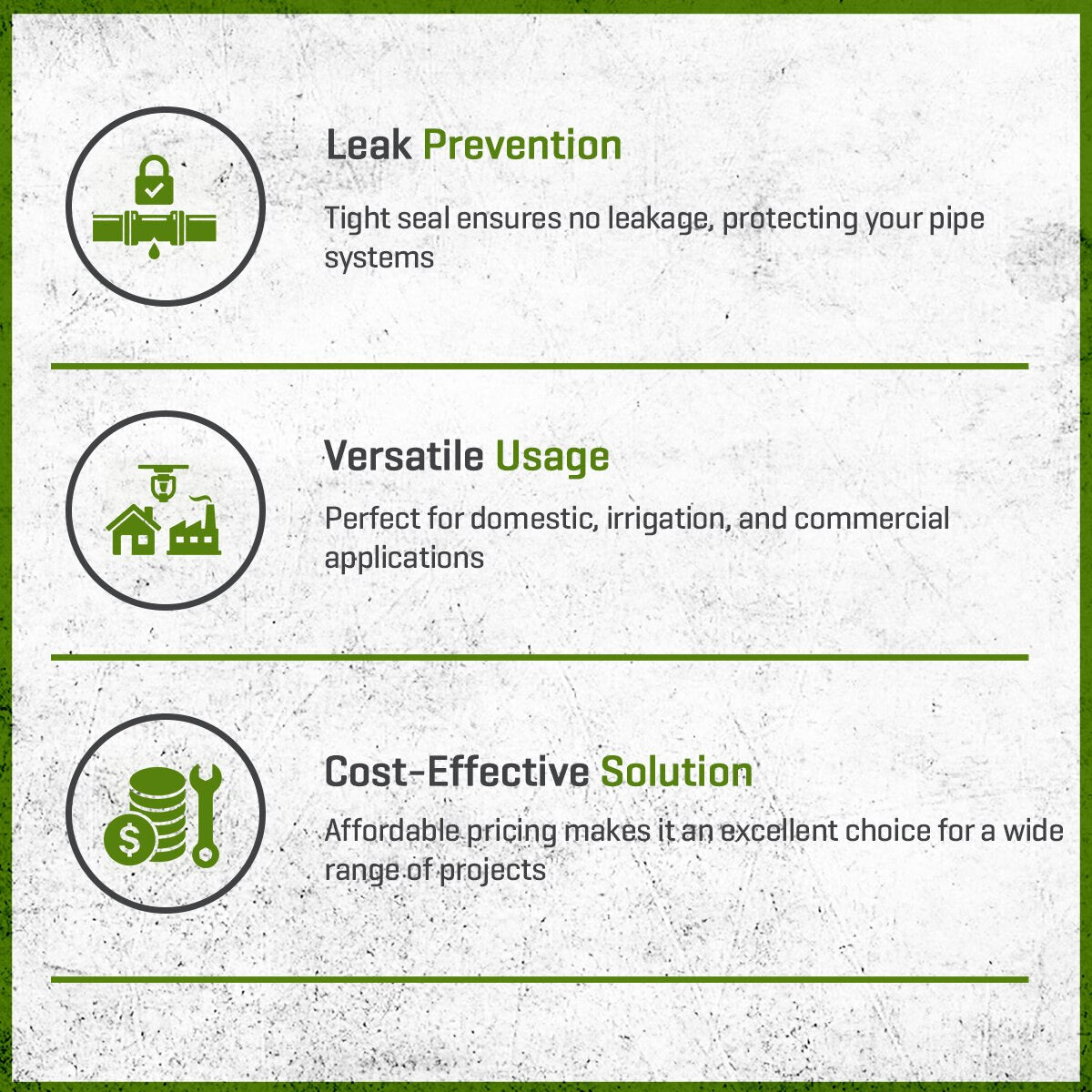 Leak Prevention

Tight seal ensures no leakage, protecting your pipe systems

Versatile Usage

Perfect for domestic, irrigation, and commercial applications

Cost-Effective Solution

Affordable pricing makes it an excellent choice for a wide range of projects