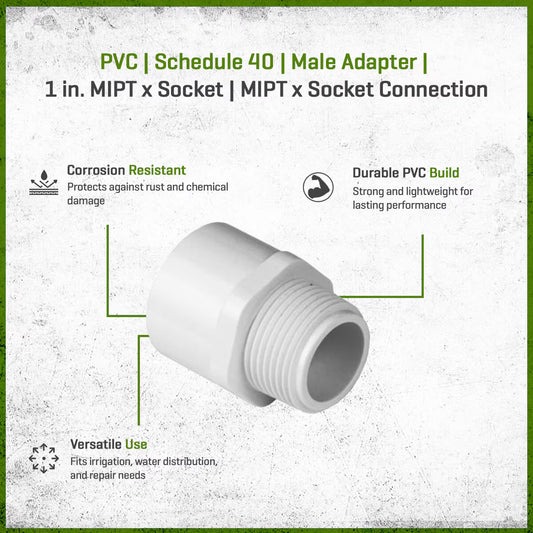 PVC | Schedule 40 | Male Adapter |
1 in. MIPT x Socket | MIPT x Socket Connection

Corrosion Resistant
Protects against rust and chemical damage

Durable PVC Build
Strong and lightweight for lasting performance

Versatile Use
Fits irrigation, water distribution, and repair needs