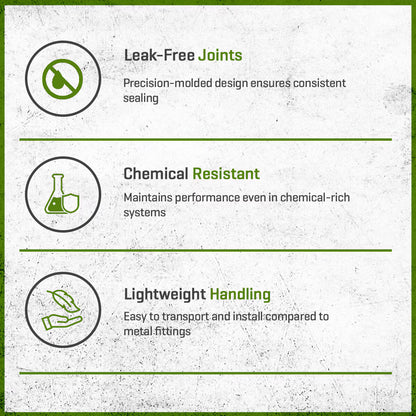 Leak-Free Joints

Precision-molded design ensures consistent sealing

Chemical Resistant

Maintains performance even in chemical-rich systems

Lightweight Handling

Easy to transport and install compared to metal fittings