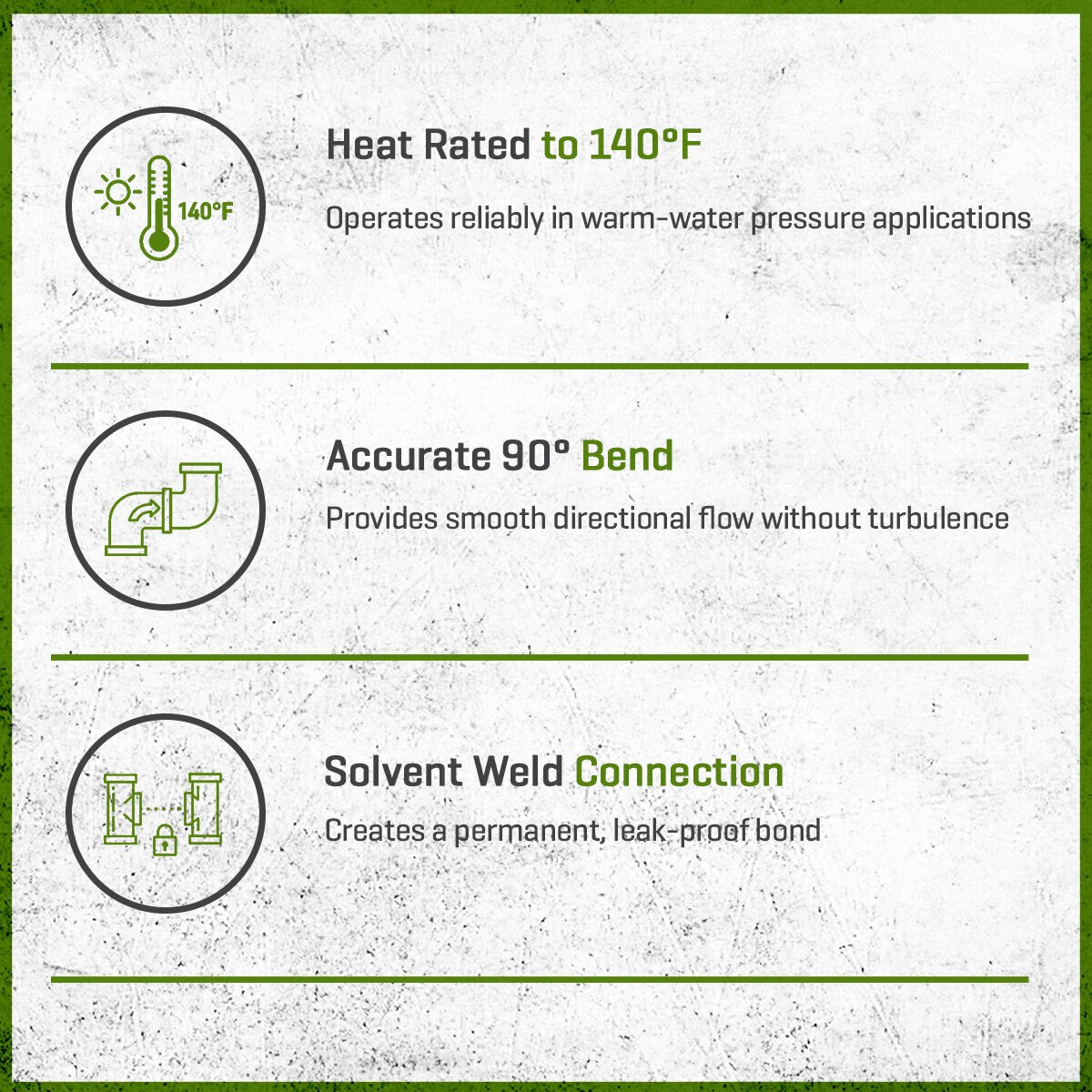 140°F

Heat Rated to 140°F

Operates reliably in warm-water pressure applications

Accurate 90° Bend

Provides smooth directional flow without turbulence

Solvent Weld Connection

Creates a permanent, leak-proof bond