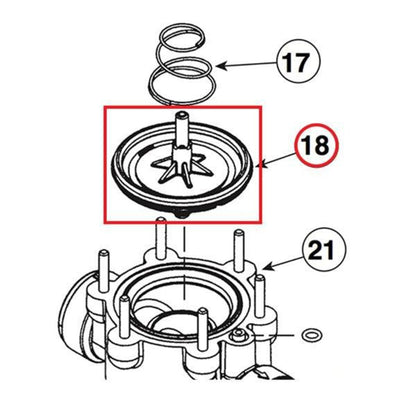 17

18

21