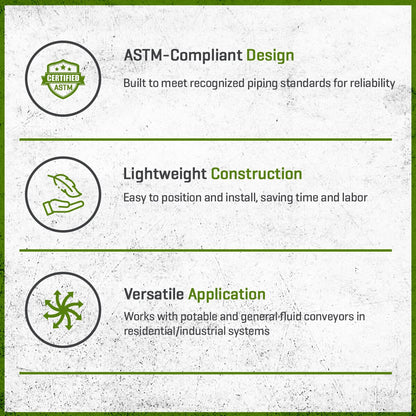 CERTIFIED
ASTM

ASTM-Compliant Design

Built to meet recognized piping standards for reliability

Lightweight Construction

Easy to position and install, saving time and labor

Versatile Application

Works with potable and general fluid conveyors in residential/industrial systems