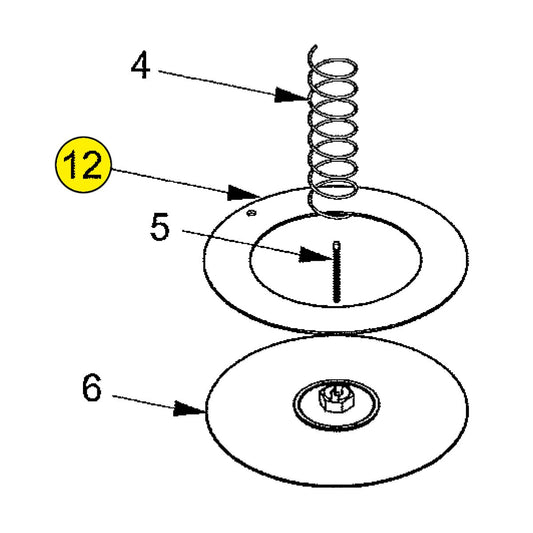 4

12

5

6