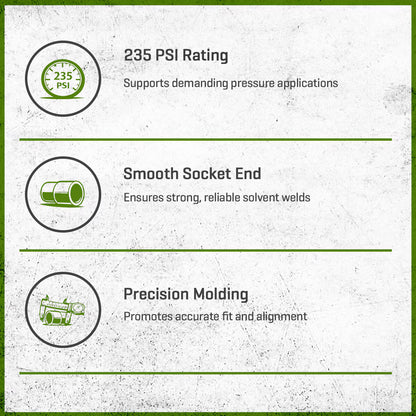 235
PSI

235 PSI Rating

Supports demanding pressure applications

Smooth Socket End

Ensures strong, reliable solvent welds

Precision Molding

Promotes accurate fit and alignment