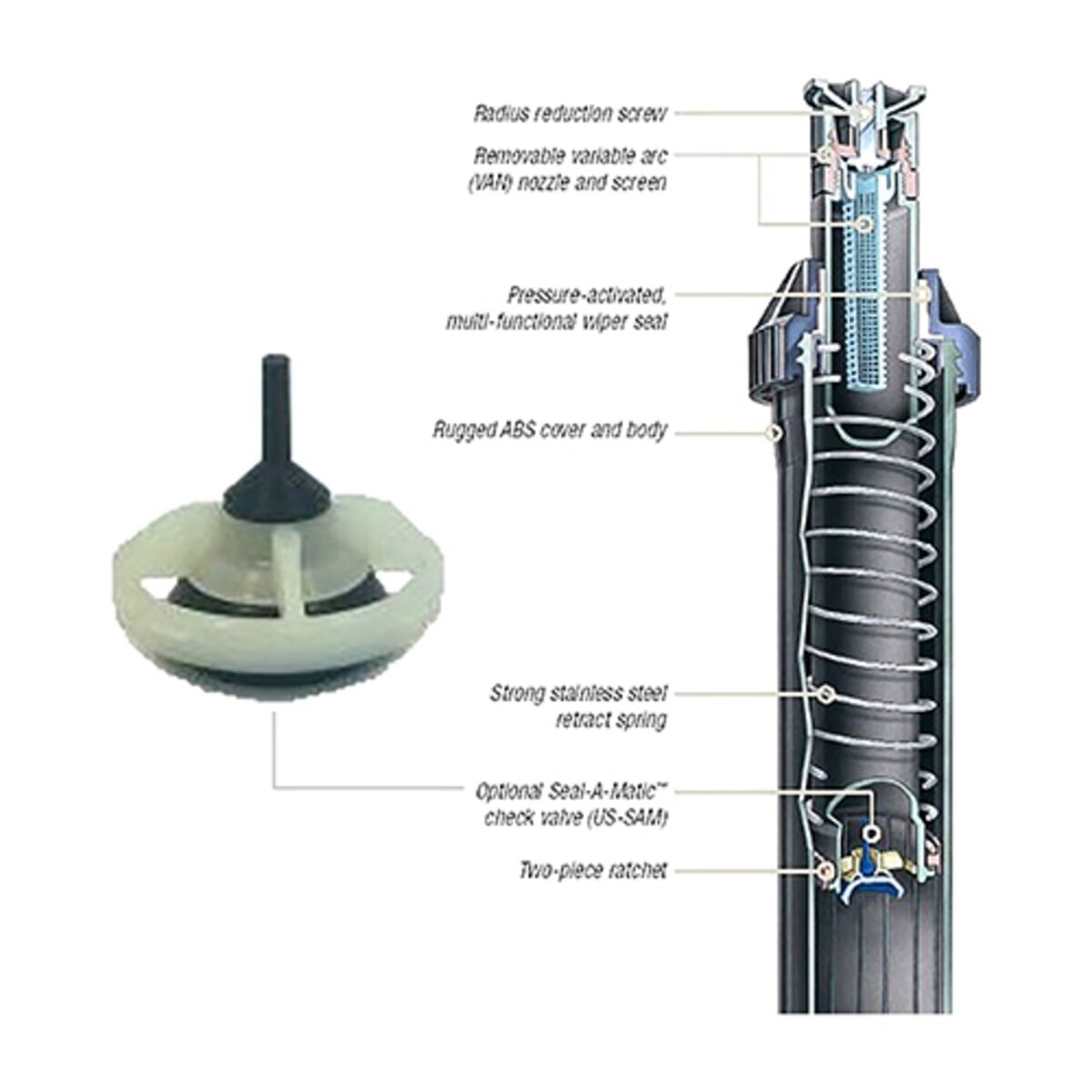 Radius reduction screw

Removable variable arc (VAN) nozzle and screen

Pressure-activated, multi-functional wiper seal

Rugged ABS cover and body

Strong stainless steel retract spring

Optional Seal-A-Matic™ check valve (US-SAM)

Two-piece ratchet