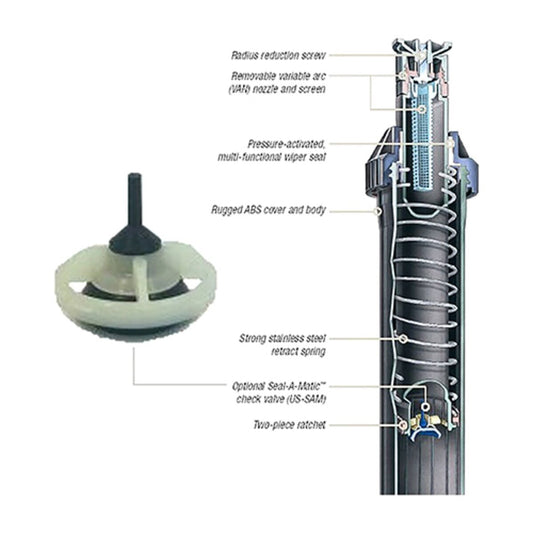 Radius reduction screw

Removable variable arc (VAN) nozzle and screen

Pressure-activated, multi-functional wiper seal

Rugged ABS cover and body

Strong stainless steel retract spring

Optional Seal-A-Matic™ check valve (US-SAM)

Two-piece ratchet