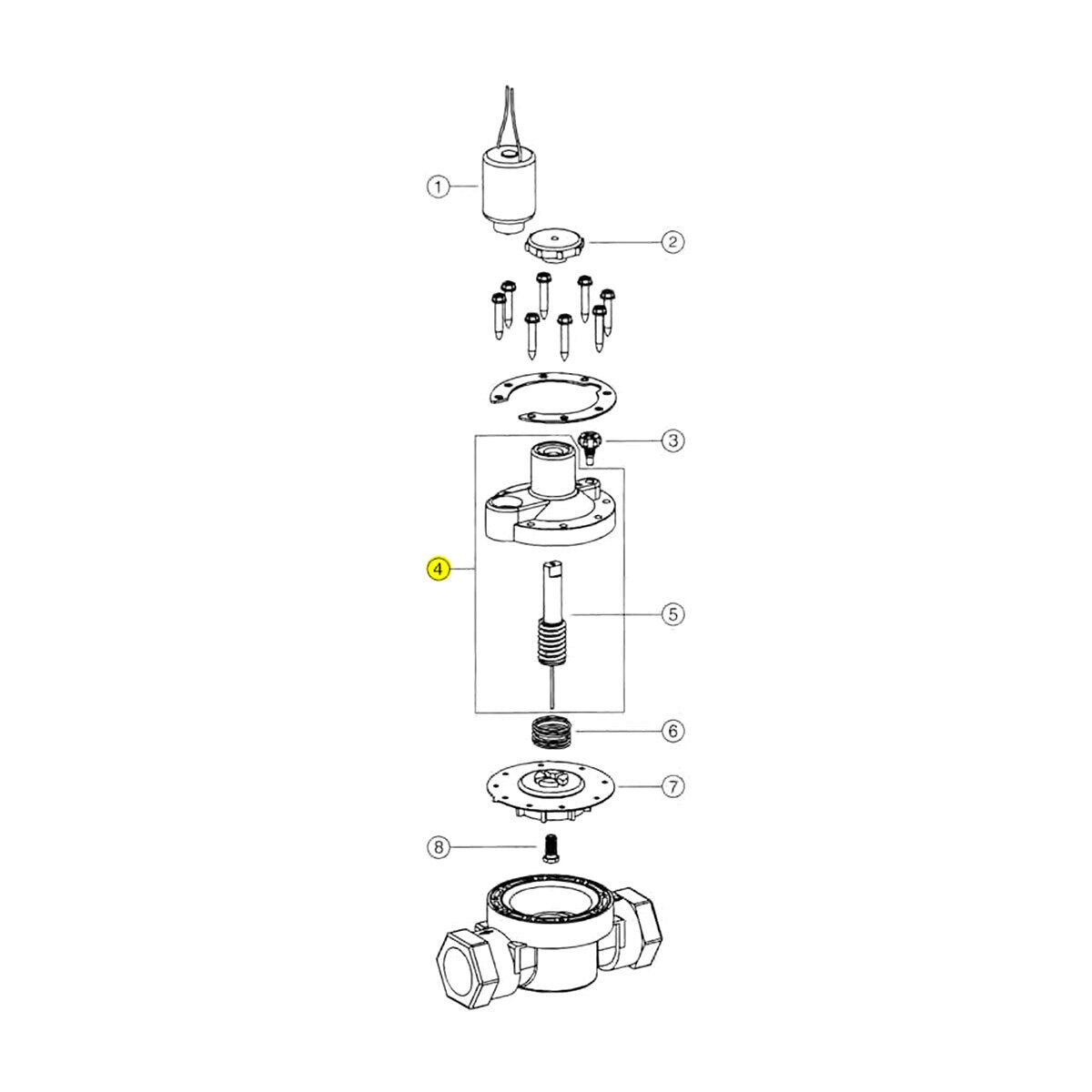 1
2
3
4
5
6
7
8