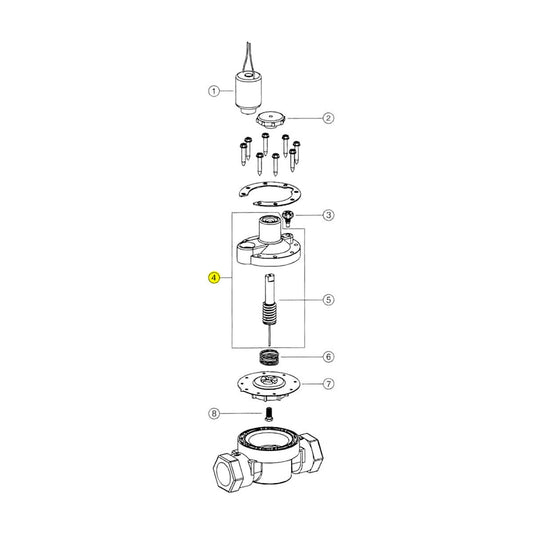 1
2
3
4
5
6
7
8