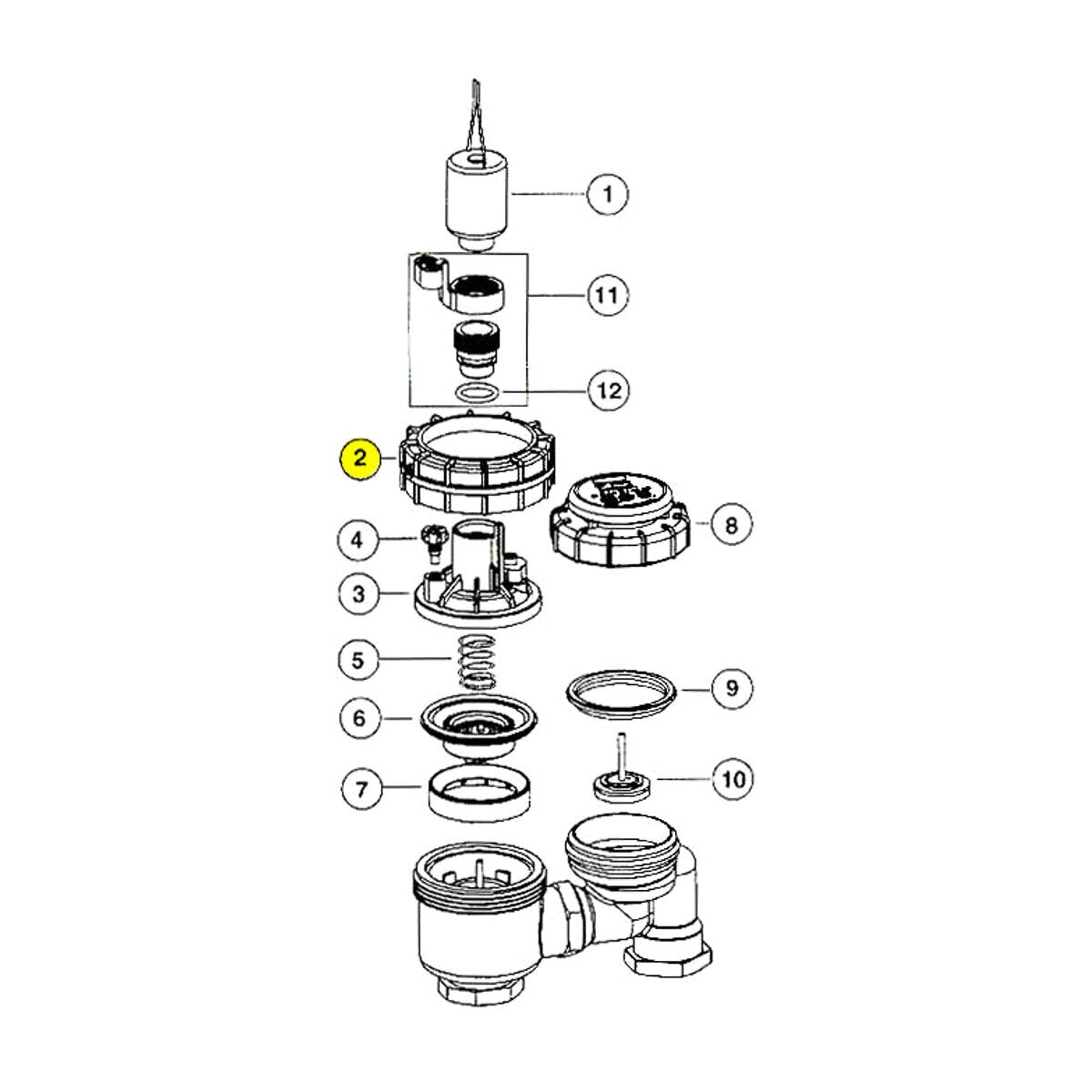 1
11
12
2
8
4
3
5
9
6
7
10