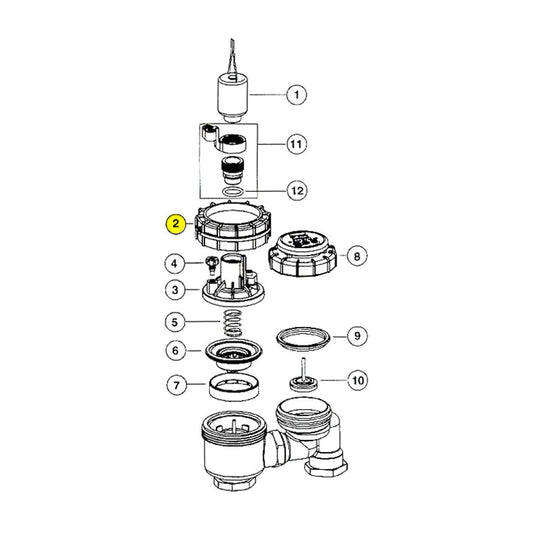 1
11
12
2
8
4
3
5
9
6
10
7