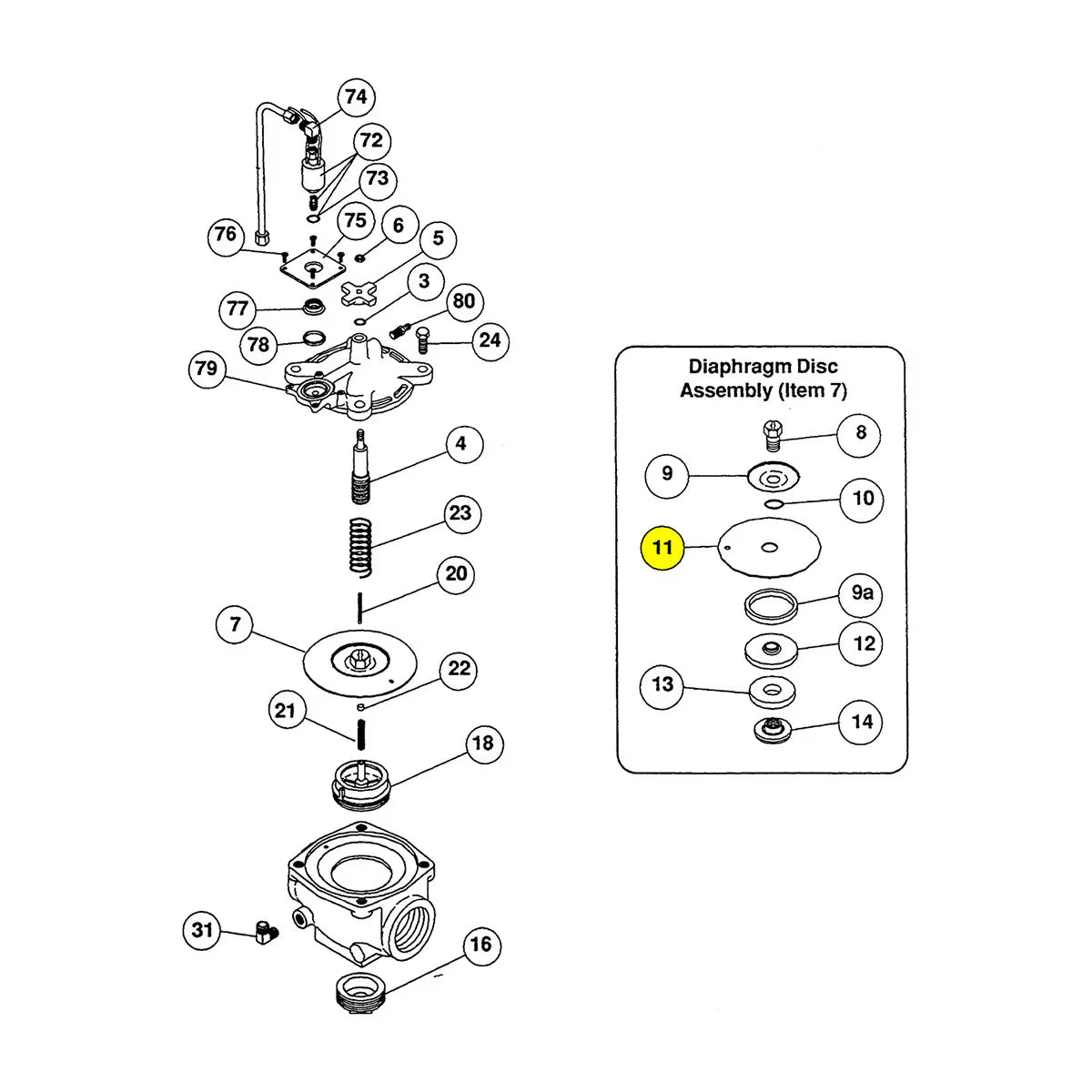 74
72
73
76
75
6
5
3
77
80
78
24
79
4
23
20
7
22
21
18
31
16

Diaphragm Disc Assembly (Item 7)
8
9
10
11
9a
12
13
14